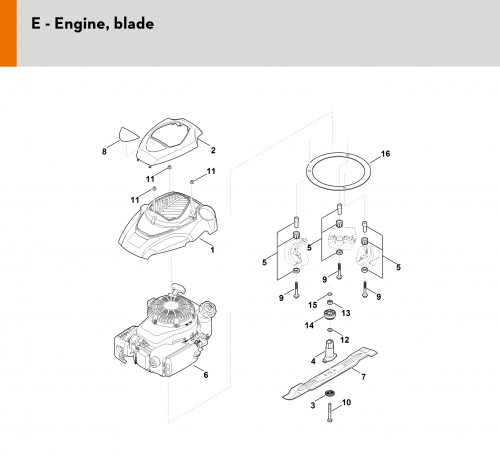 E - Engine, blade

8
2
11
11
11
1
6
16
5
5
5
9
9
9
15
13
14
12
4
7
3
10